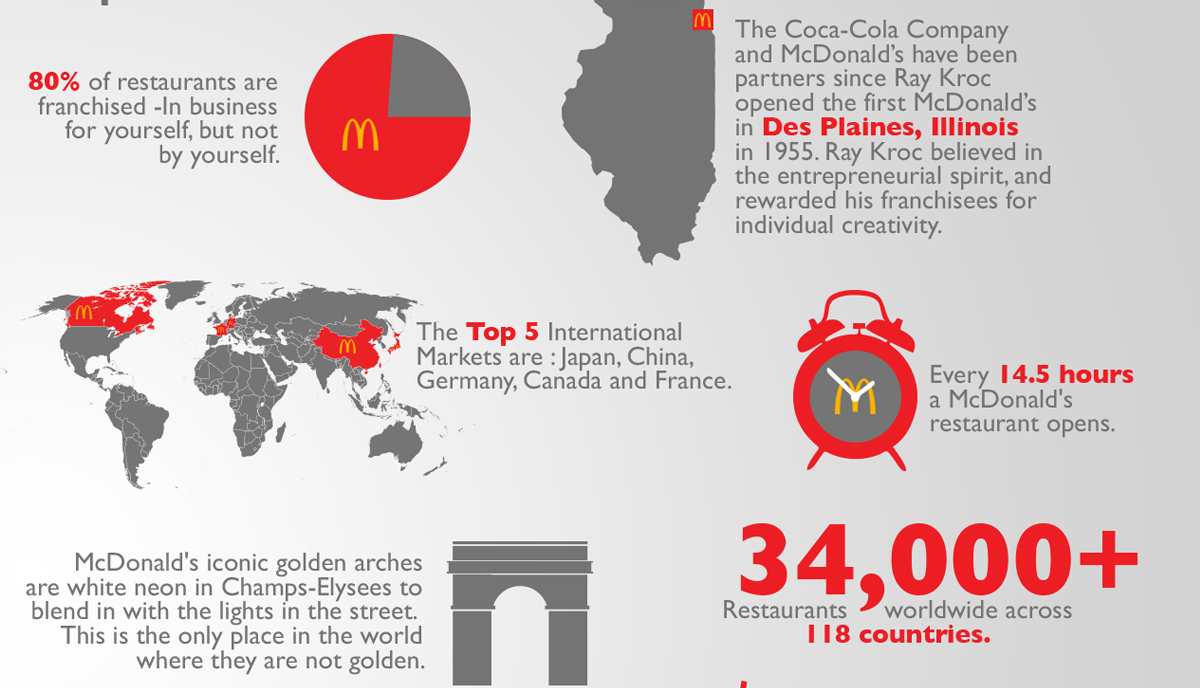 80% of restaurants are franchised -In business for yourself, but not by yourself.

The Coca-Cola Company and McDonald's have been partners since Ray Kroc opened the first McDonald's in Des Plaines, Illinois in 1955. Ray Kroc believed in the entrepreneurial spirit, and rewarded his franchisees for individual creativity.

The Top 5 International Markets are : Japan, China, Germany, Canada and France.

Every 14.5 hours a McDonald's restaurant opens.

McDonald's iconic golden arches are white neon in Champs-Elysees to blend in with the lights in the street. This is the only place in the world where they are not golden.

34,000+
Restaurants worldwide across 118 countries.